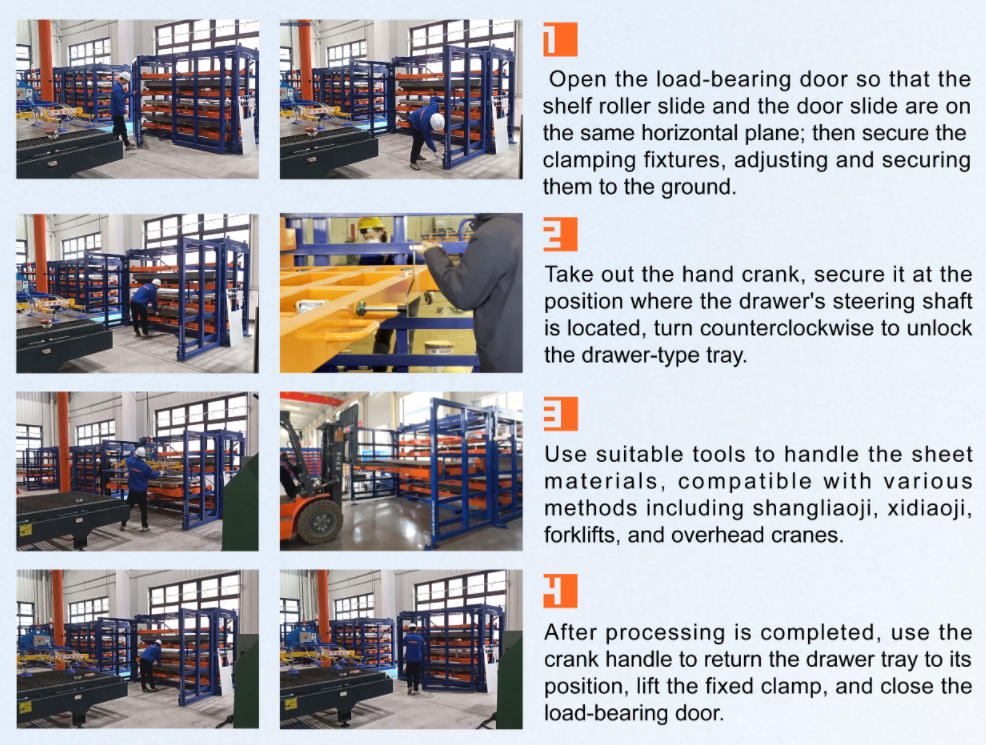 1

Open the load-bearing door so that the shelf roller slide and the door slide are on the same horizontal plane; then secure the clamping fixtures, adjusting and securing them to the ground.

2

Take out the hand crank, secure it at the position where the drawer's steering shaft is located, turn counterclockwise to unlock the drawer-type tray.

3

Use suitable tools to handle the sheet materials, compatible with various methods including shangliaoji, xidiaoji, forklifts, and overhead cranes.

4

After processing is completed, use the crank handle to return the drawer tray to its position, lift the fixed clamp, and close the load-bearing door.